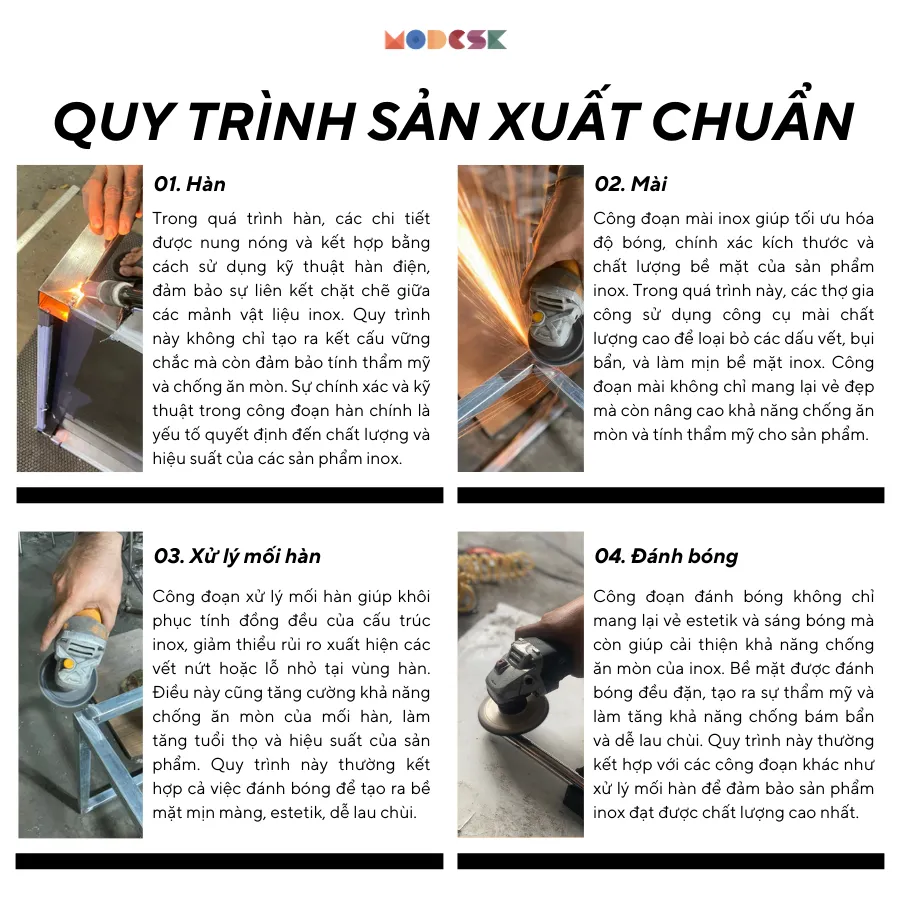 MODCSK

QUY TRÌNH SẢN XUẤT CHUẨN

01. Hàn

Trong quá trình hàn, các chi tiết được nung nóng và kết hợp bằng cách sử dụng kỹ thuật hàn điện, đảm bảo sự liên kết chặt chẽ giữa các mảnh vật liệu inox. Quy trình này không chỉ tạo ra kết cấu vững chắc mà còn đảm bảo tính thẩm mỹ và chống ăn mòn. Sự chính xác và kỹ thuật trong công đoạn hàn chính là yếu tố quyết định đến chất lượng và hiệu suất của các sản phẩm inox.

02. Mài

Công đoạn mài inox giúp tối ưu hóa độ bóng, chính xác kích thước và chất lượng bề mặt của sản phẩm inox. Trong quá trình này, các thợ gia công sử dụng công cụ mài chất lượng cao để loại bỏ các dấu vết, bụi bẩn, và làm mịn bề mặt inox. Công đoạn mài không chỉ mang lại vẻ đẹp mà còn nâng cao khả năng chống ăn mòn và tính thẩm mỹ cho sản phẩm.

03. Xử lý mối hàn

Công đoạn xử lý mối hàn giúp khôi phục tính đồng đều của cấu trúc inox, giảm thiểu rủi ro xuất hiện các vết nứt hoặc lỗ nhỏ tại vùng hàn. Điều này cũng tăng cường khả năng chống ăn mòn của mối hàn, làm tăng tuổi thọ và hiệu suất của sản phẩm. Quy trình này thường kết hợp cả việc đánh bóng để tạo ra bề mặt mịn màng, estetik, dễ lau chùi.

04. Đánh bóng

Công đoạn đánh bóng không chỉ mang lại vẻ estetik và sáng bóng mà còn giúp cải thiện khả năng chống ăn mòn của inox. Bề mặt được đánh bóng đều đặn, tạo ra sự thẩm mỹ và làm tăng khả năng chống bám bẩn và dễ lau chùi. Quy trình này thường kết hợp với các công đoạn khác như xử lý mối hàn để đảm bảo sản phẩm inox đạt được chất lượng cao nhất.